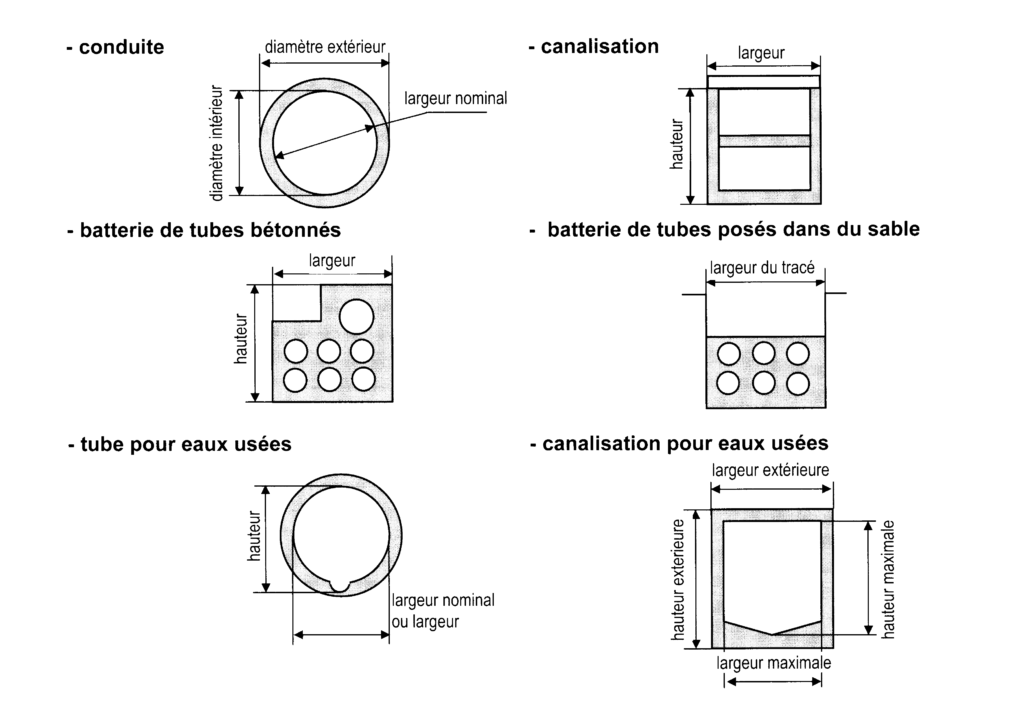 - conduite

diamètre extérieur

diamètre intérieur

largeur nominal

- canalisation

largeur

hauteur

- batterie de tubes bétonnés

largeur

hauteur

- batterie de tubes posés dans du sable

largeur du tracé

- tube pour eaux usées

hauteur

largeur nominal ou largeur

- canalisation pour eaux usées

largeur extérieure

hauteur exterieure

hauteur maximale

largeur maximale