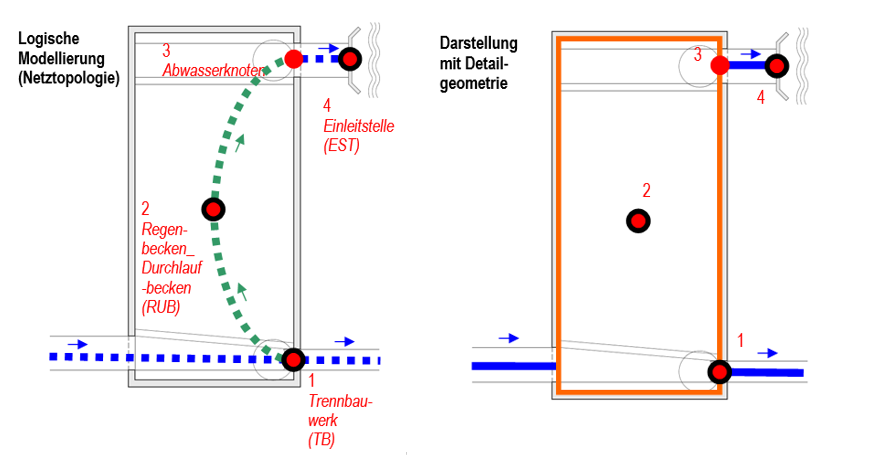 Logische Modellierung (Netztopologie)

3
Abwasserknoten

4
Einleitstelle (EST)

2
Regenbecken_ Durchlauf -becken (RUB)

1
Trennbauwerk (TB)

Darstellung mit Detailgeometrie

3

4

2

1